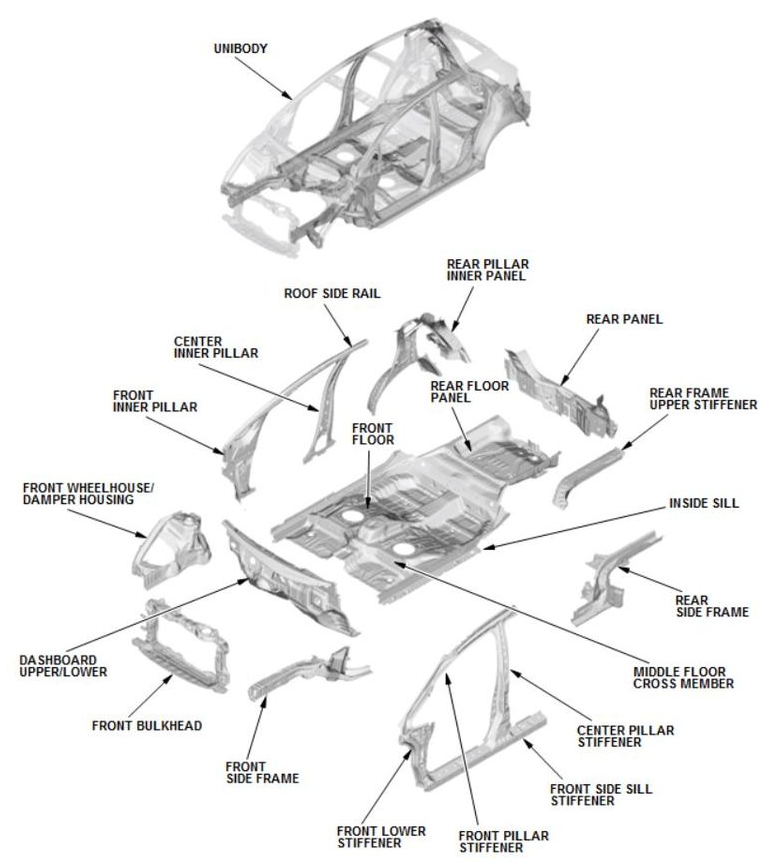 UNIBODY

REAR PILLAR
INNER PANEL

ROOF SIDE RAIL

REAR PANEL

CENTER
INNER PILLAR

REAR FLOOR
PANEL

REAR FRAME
UPPER STIFFENER

FRONT
INNER PILLAR

FRONT
FLOOR

FRONT WHEELHOUSE/
DAMPER HOUSING

INSIDE SILL

REAR
SIDE FRAME

DASHBOARD
UPPER/LOWER

MIDDLE FLOOR
CROSS MEMBER

FRONT BULKHEAD

CENTER PILLAR
STIFFENER

FRONT
SIDE FRAME

FRONT SIDE SILL
STIFFENER

FRONT LOWER
STIFFENER

FRONT PILLAR
STIFFENER